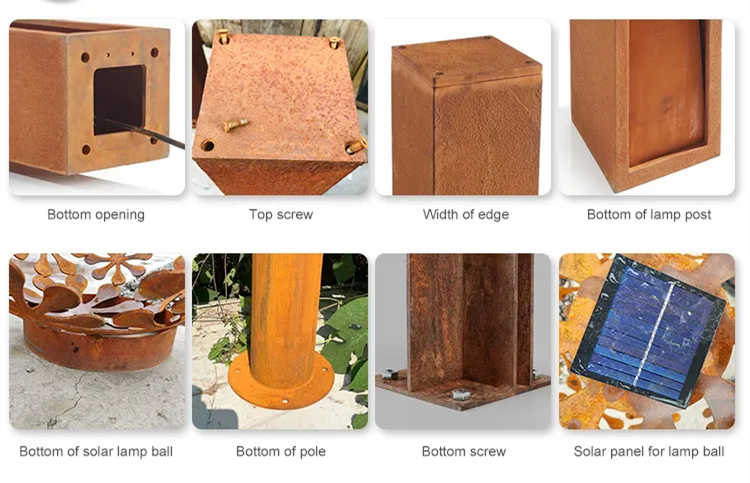 Bottom opening

Top screw

Width of edge

Bottom of lamp post

Bottom of solar lamp ball

Bottom of pole

Bottom screw

Solar panel for lamp ball